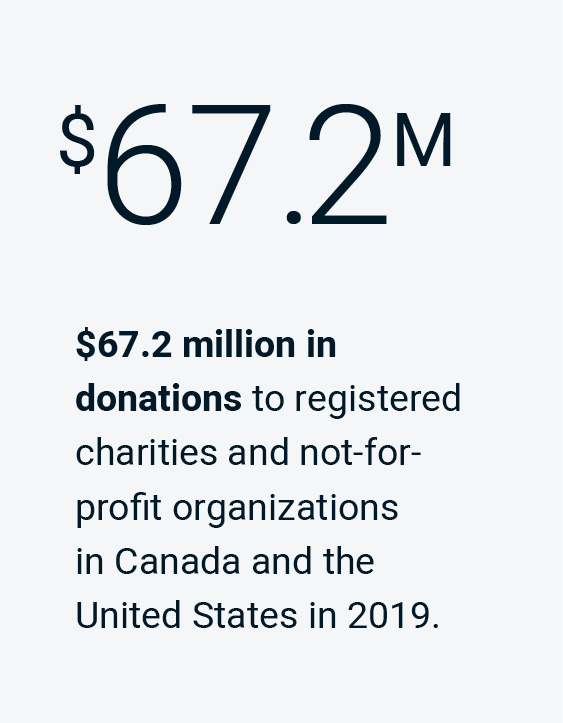 $67.2M

$67.2 million in donations to registered charities and not-for-profit organizations in Canada and the United States in 2019.